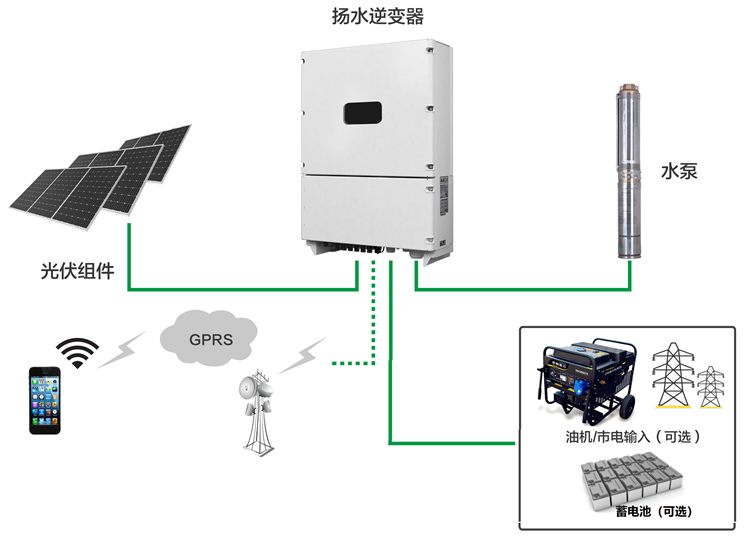 扬水逆变器

水泵

光伏组件

GPRS

油机/市电输入（可选）

蓄电池（可选）